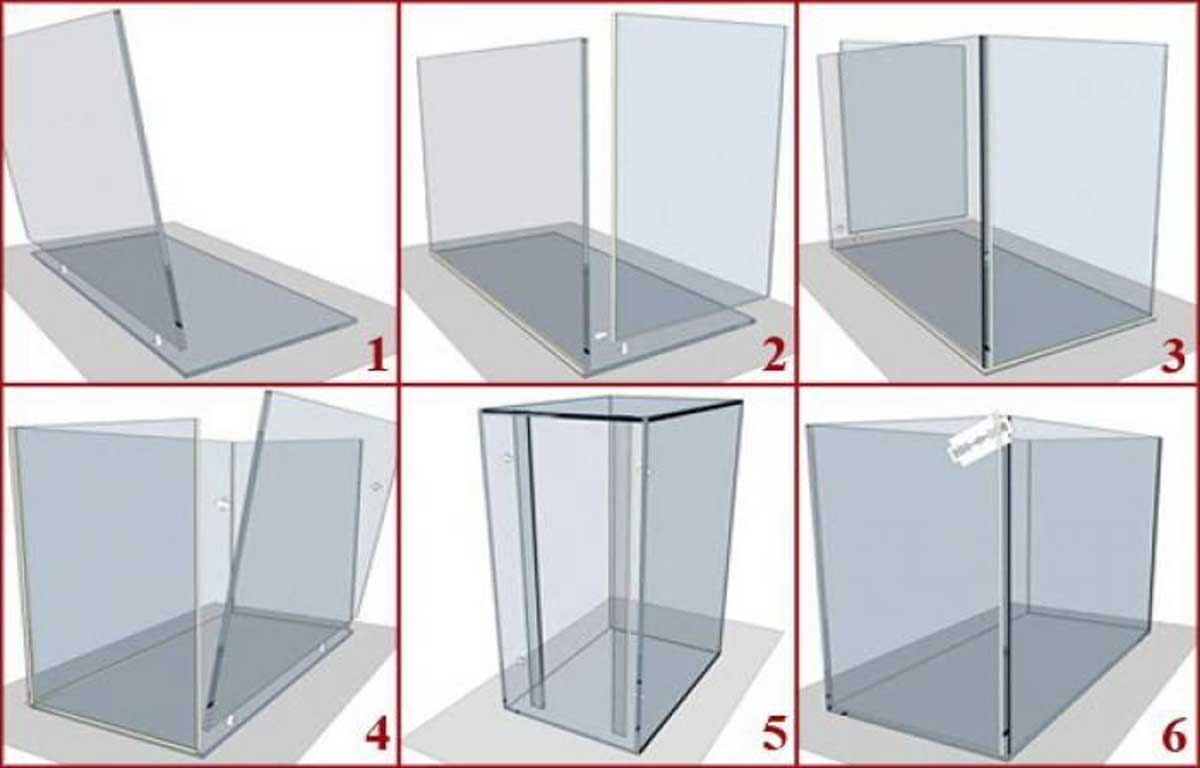 1
2
3
4
5
6